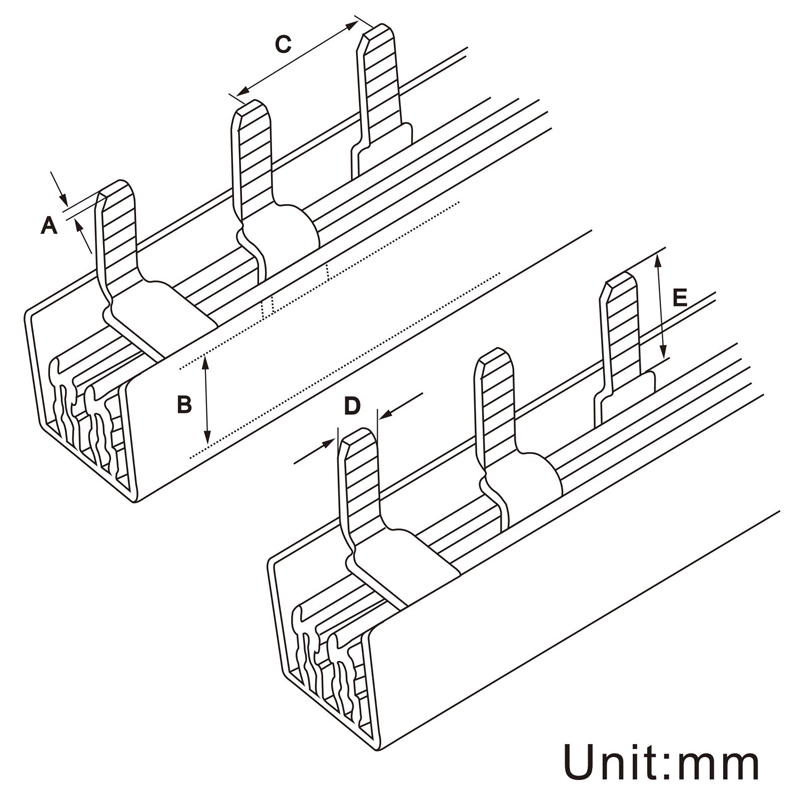 C
A
B
E
D
Unit:mm